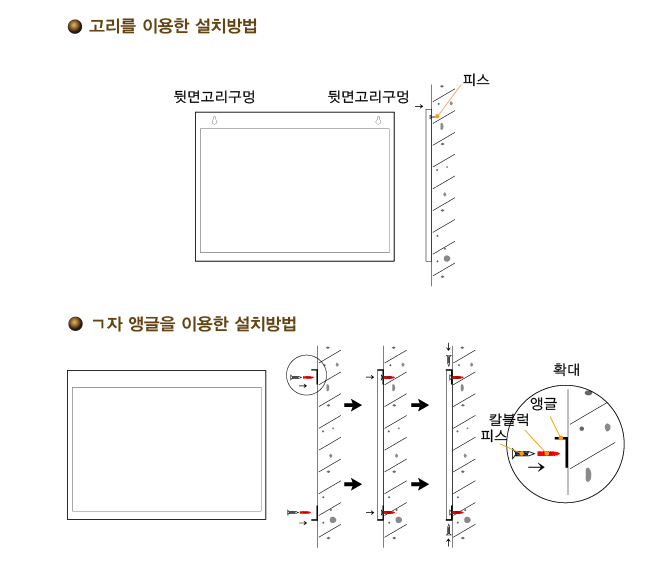 고리를 이용한 설치방법

뒷면고리구멍

뒷면고리구멍

피스

ㄱ자 앵글을 이용한 설치방법

확대

앵글

칼블럭

피스